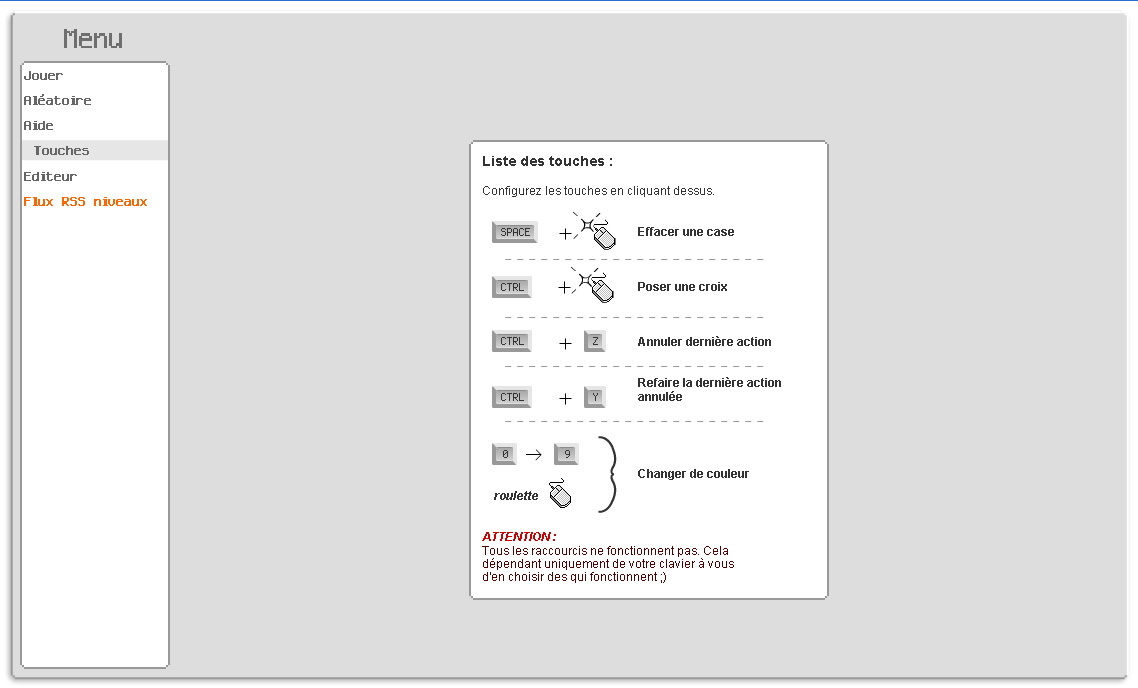 Menu

Jouer
Aléatoire
Aide
Touches
Editeur
Flux RSS niveaux

Liste des touches :

Configurez les touches en cliquant dessus.

SPACE + Effacer une case

CTRL + Poser une croix

CTRL + Z Annuler dernière action

CTRL + Y Refaire la dernière action annulée

0 → 9
roulette
Changer de couleur

ATTENTION :
Tous les raccourcis ne fonctionnent pas. Cela dépendant uniquement de votre clavier à vous d'en choisir des qui fonctionnent ;)